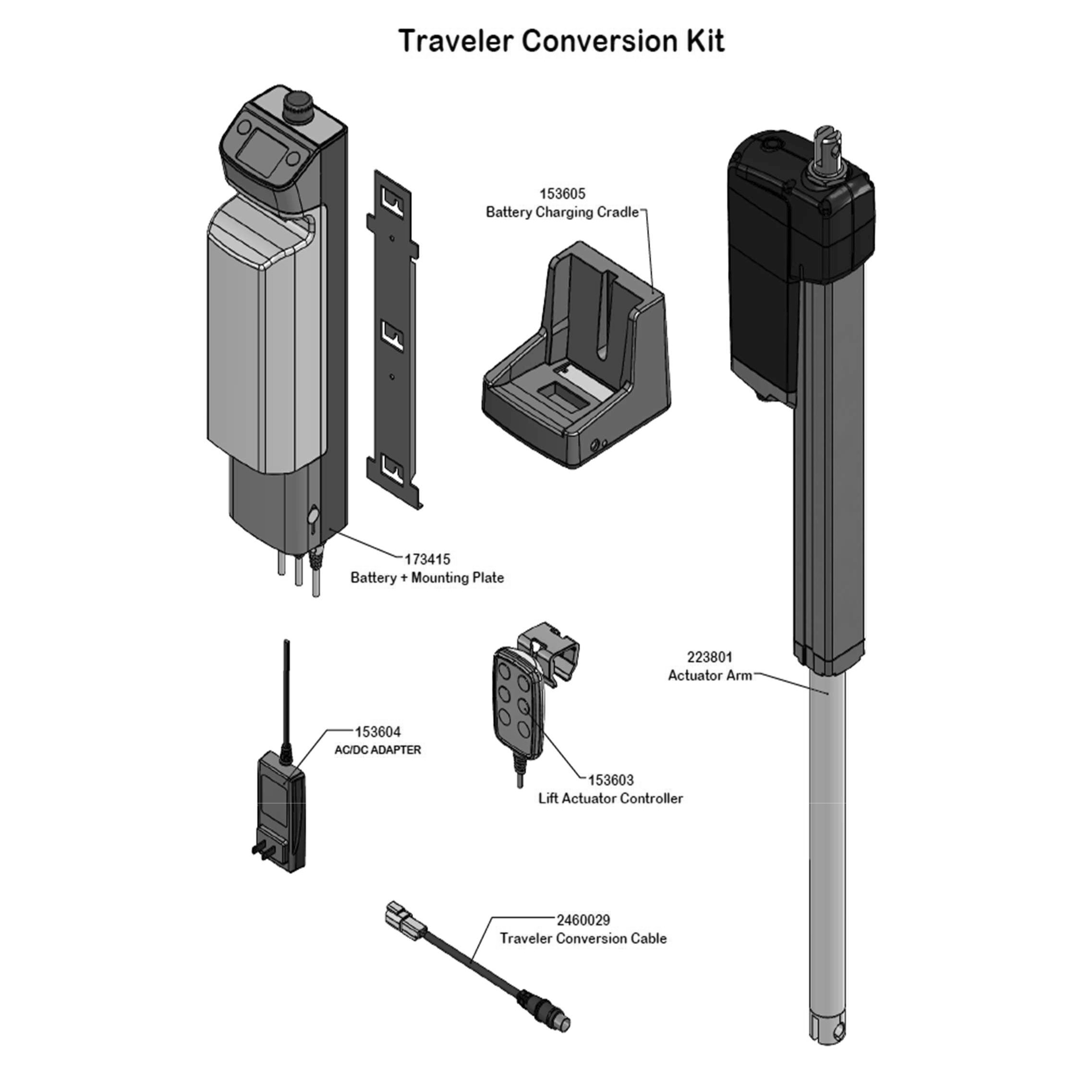 Traveler Conversion Kit

153605
Battery Charging Cradle

173415
Battery + Mounting Plate

223801
Actuator Arm

153604
AC/DC ADAPTER

153603
Lift Actuator Controller

2460029
Traveler Conversion Cable