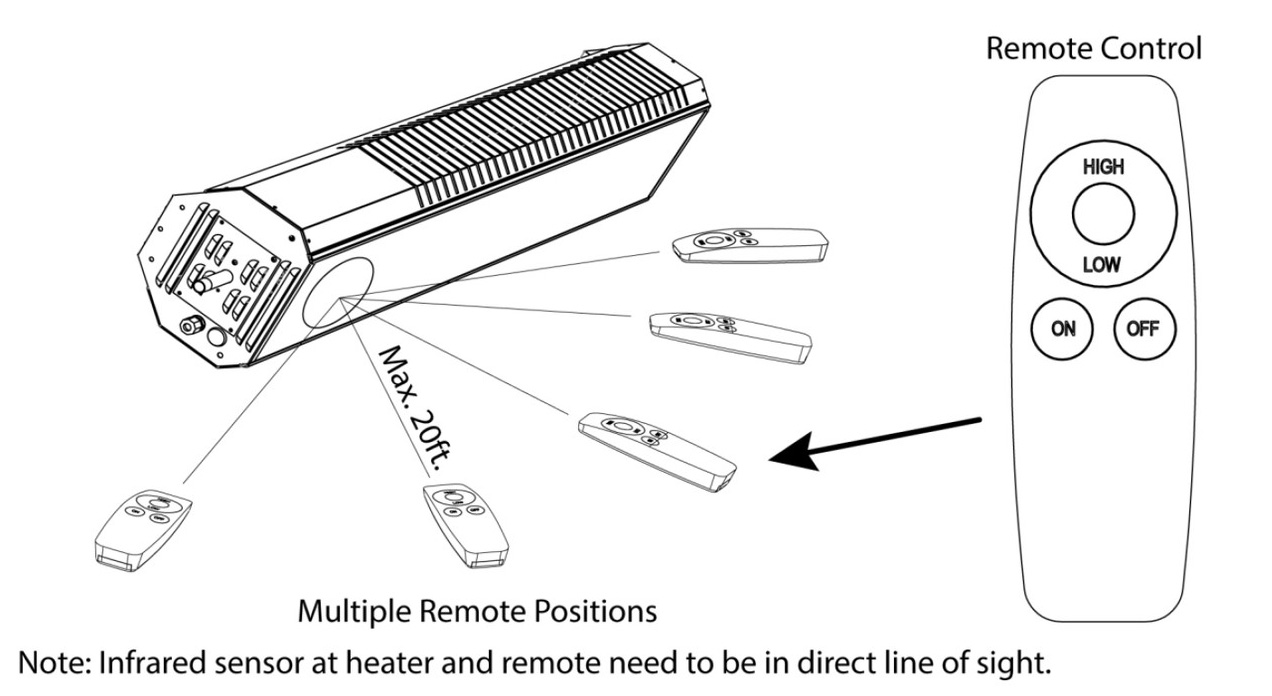 Remote Control

HIGH

LOW

ON

OFF

Max. 20ft.

Multiple Remote Positions

Note: Infrared sensor at heater and remote need to be in direct line of sight.