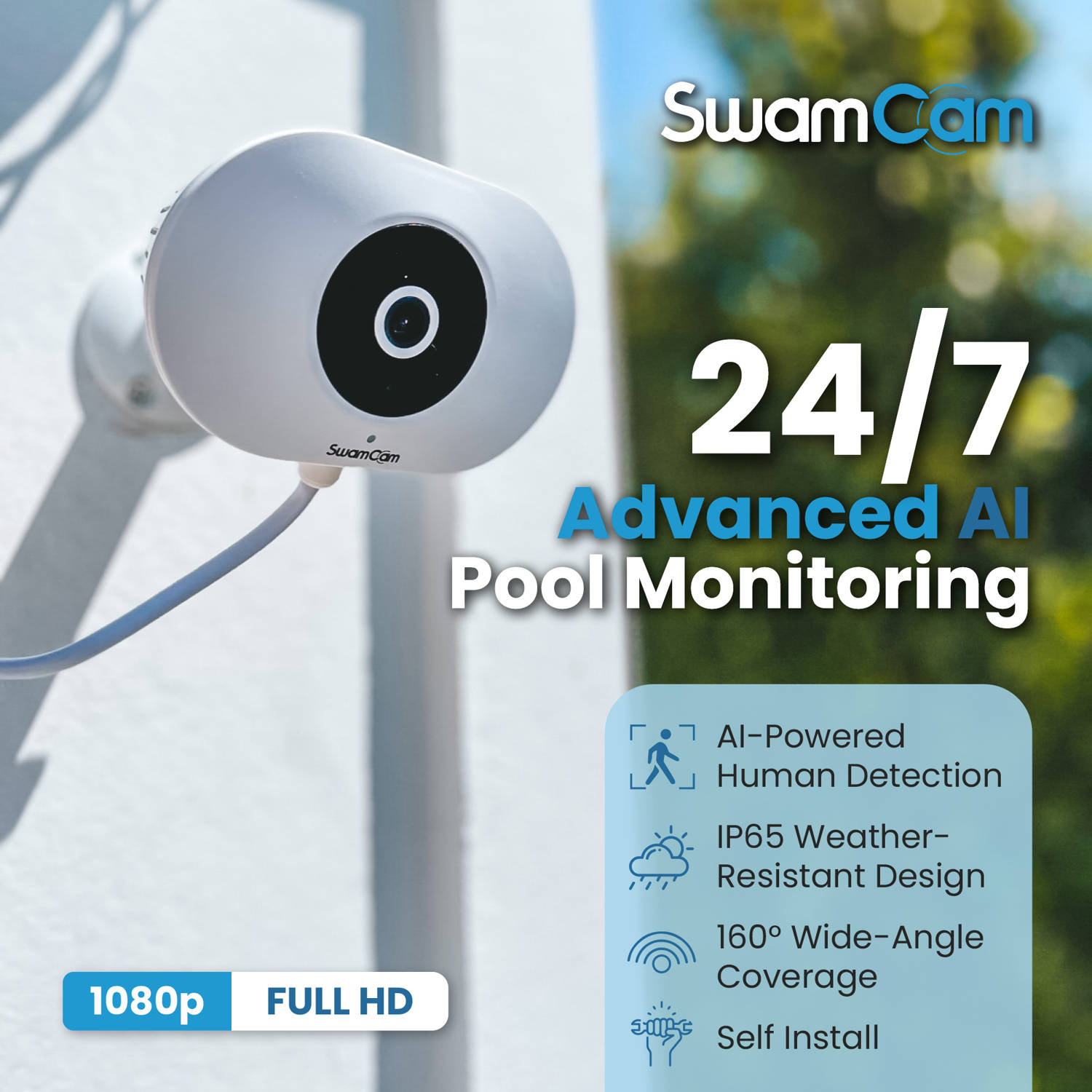 SwamCam

SwamCam

24/7
Advanced AI
Pool Monitoring

AI-Powered Human Detection

IP65 Weather-Resistant Design

160° Wide-Angle Coverage

Self Install

1080p FULL HD