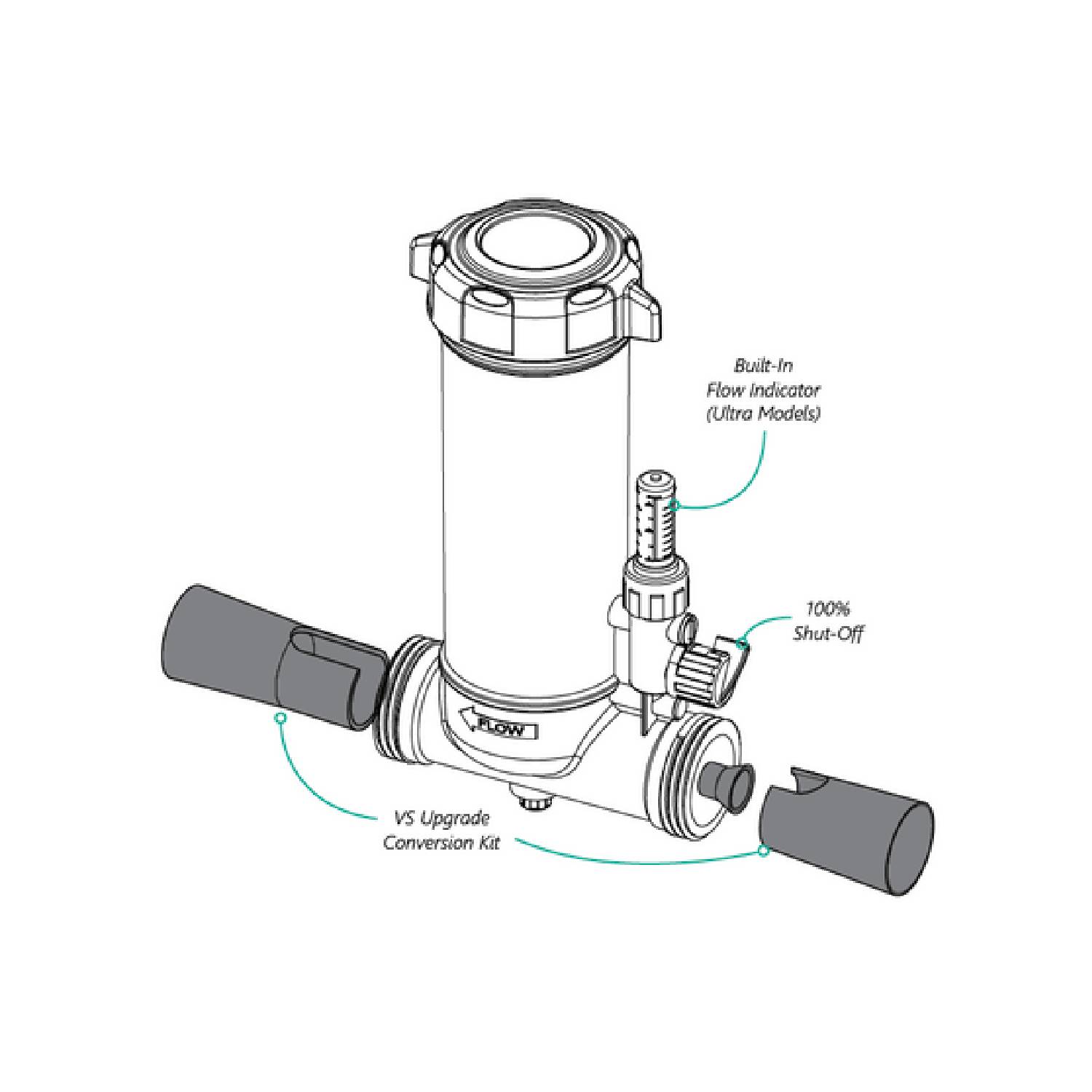 Built-In
Flow Indicator
(Ultra Models)

100%
Shut-Off

FLOW

VS Upgrade
Conversion Kit