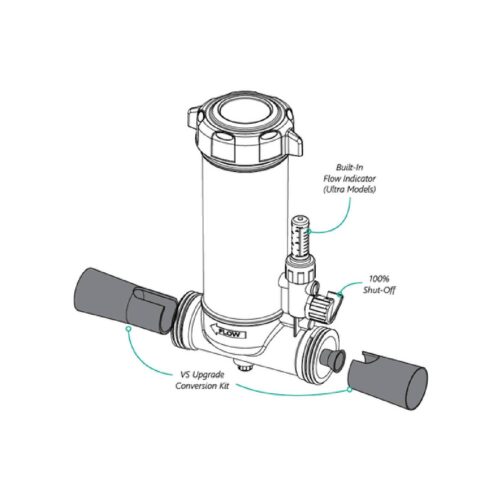 Built-In
Flow Indicator
(Ultra Models)

100%
Shut-Off

FLOW

VS Upgrade
Conversion Kit