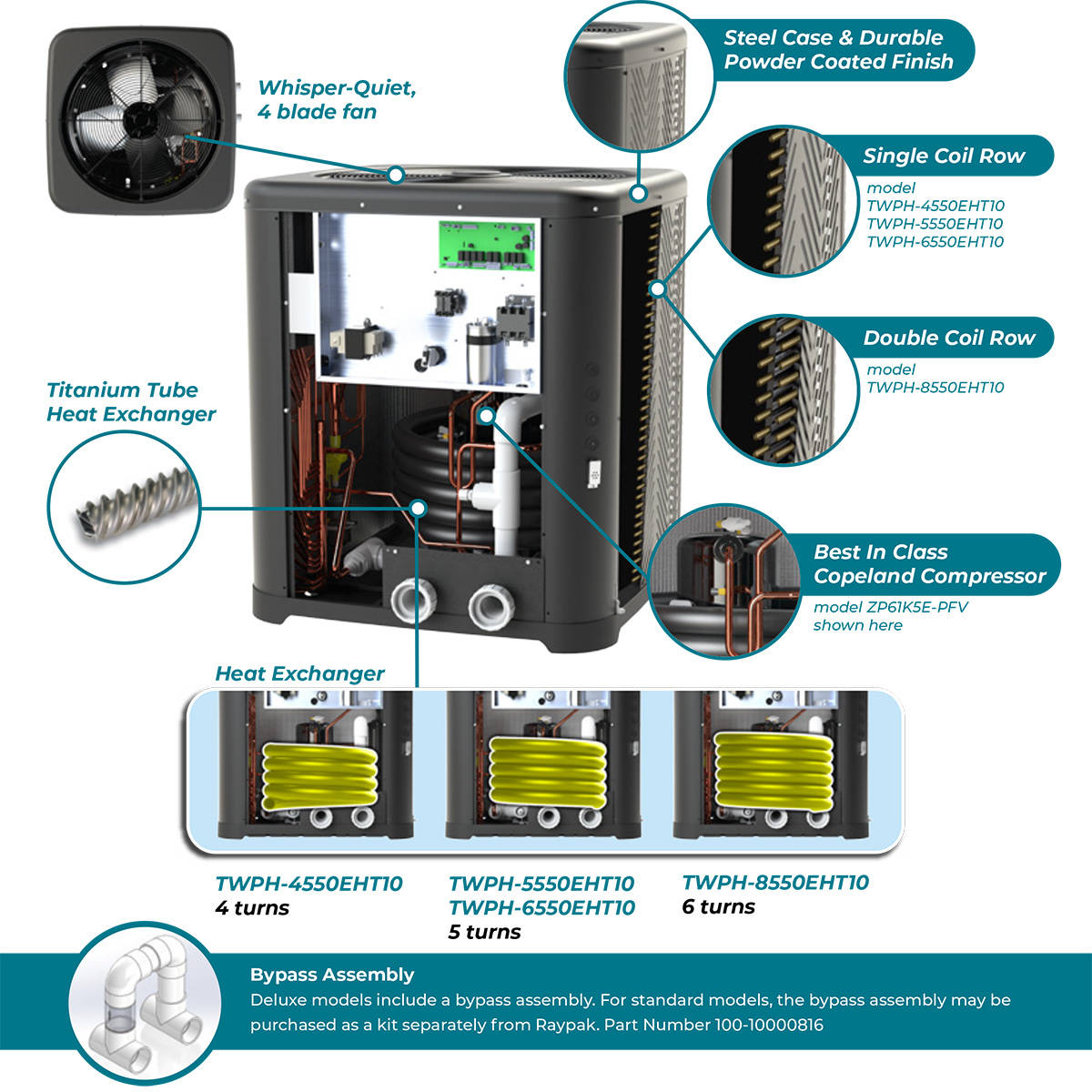 Whisper-Quiet, 4 blade fan

Steel Case & Durable Powder Coated Finish

Single Coil Row

model
TWPH-4550EHT10
TWPH-5550EHT10
TWPH-6550EHT10

Double Coil Row

model
TWPH-8550EHT10

Titanium Tube Heat Exchanger

Best In Class Copeland Compressor

model ZP61K5E-PFV shown here

Heat Exchanger

TWPH-4550EHT10
4 turns

TWPH-5550EHT10
TWPH-6550EHT10
5 turns

TWPH-8550EHT10
6 turns

Bypass Assembly

Deluxe models include a bypass assembly. For standard models, the bypass assembly may be purchased as a kit separately from Raypak. Part Number 100-10000816