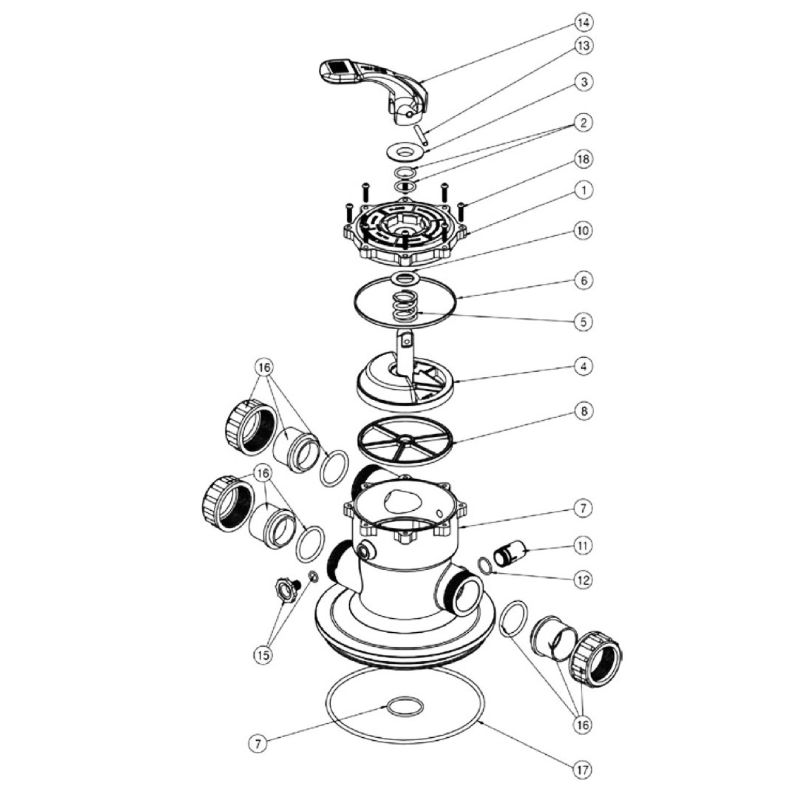 14
13
3
2
18
1
10
6
5
4
16
8
16
7
11
12
15
16
7
17