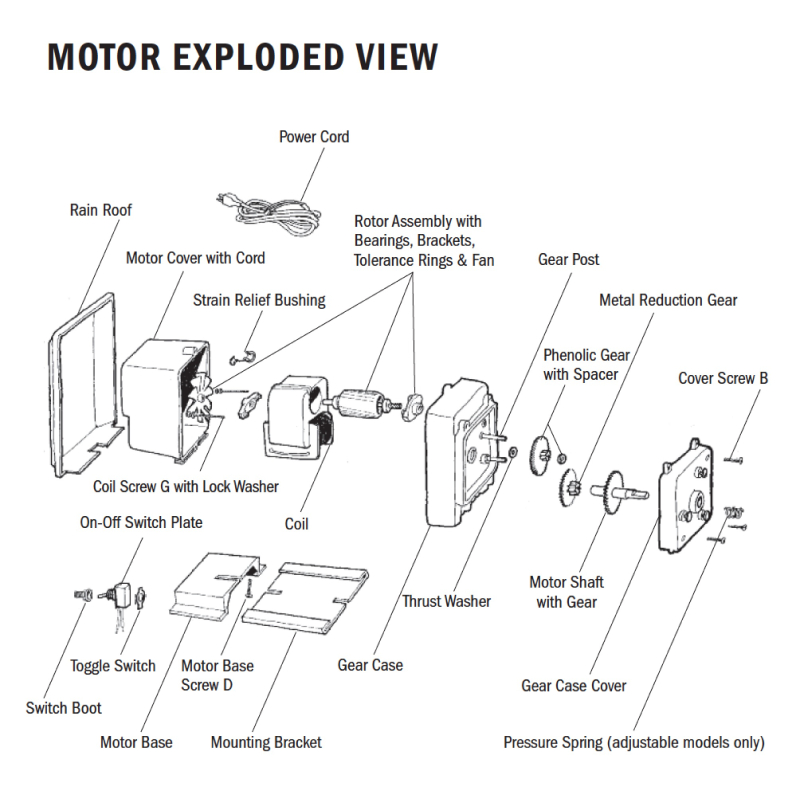 MOTOR EXPLODED VIEW

Power Cord

Rain Roof

Rotor Assembly with Bearings, Brackets, Tolerance Rings & Fan

Motor Cover with Cord

Gear Post

Strain Relief Bushing

Metal Reduction Gear

Phenolic Gear with Spacer

Cover Screw B

Coil Screw G with Lock Washer

On-Off Switch Plate

Coil

Motor Shaft with Gear

Thrust Washer

Toggle Switch

Motor Base Screw D

Gear Case

Gear Case Cover

Switch Boot

Motor Base

Mounting Bracket

Pressure Spring (adjustable models only)