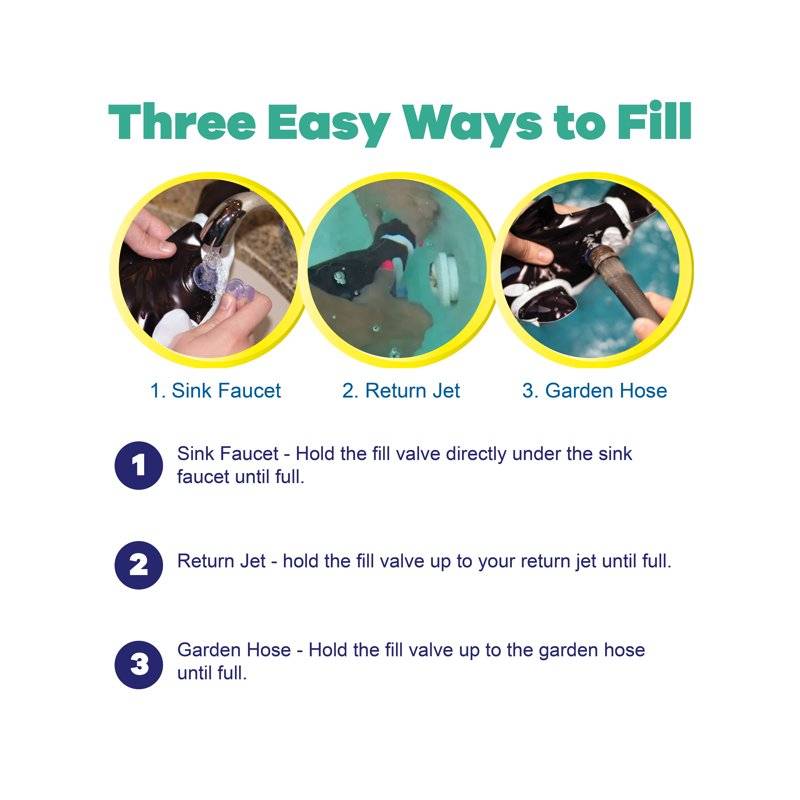 Three Easy Ways to Fill

1. Sink Faucet

2. Return Jet

3. Garden Hose

1 Sink Faucet - Hold the fill valve directly under the sink faucet until full.

2 Return Jet - hold the fill valve up to your return jet until full.

3 Garden Hose - Hold the fill valve up to the garden hose until full.