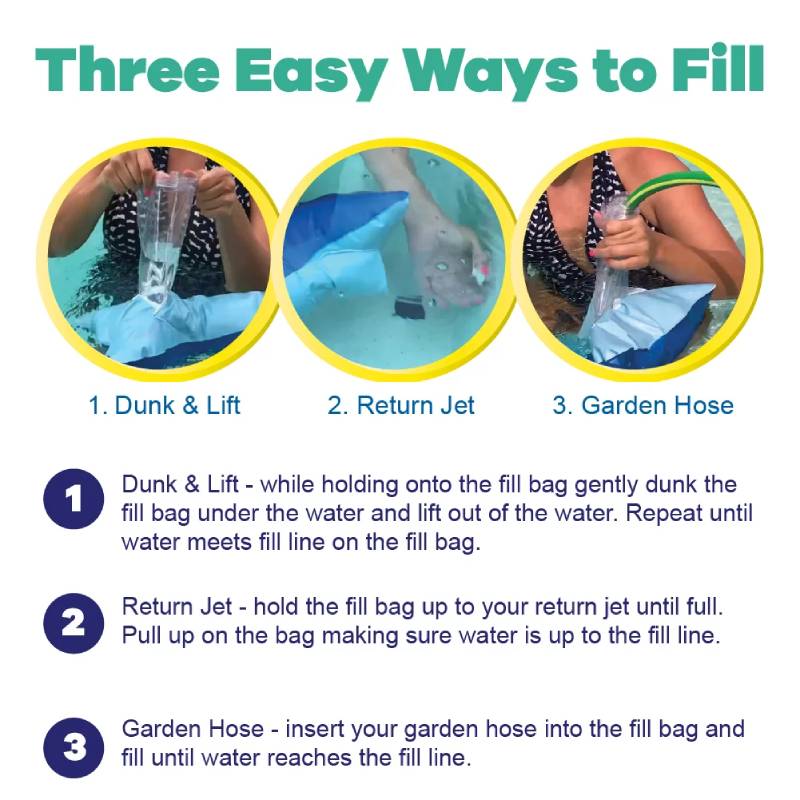 Three Easy Ways to Fill

1. Dunk & Lift

2. Return Jet

3. Garden Hose

1 Dunk & Lift - while holding onto the fill bag gently dunk the fill bag under the water and lift out of the water. Repeat until water meets fill line on the fill bag.

2 Return Jet - hold the fill bag up to your return jet until full. Pull up on the bag making sure water is up to the fill line.

3 Garden Hose - insert your garden hose into the fill bag and fill until water reaches the fill line.