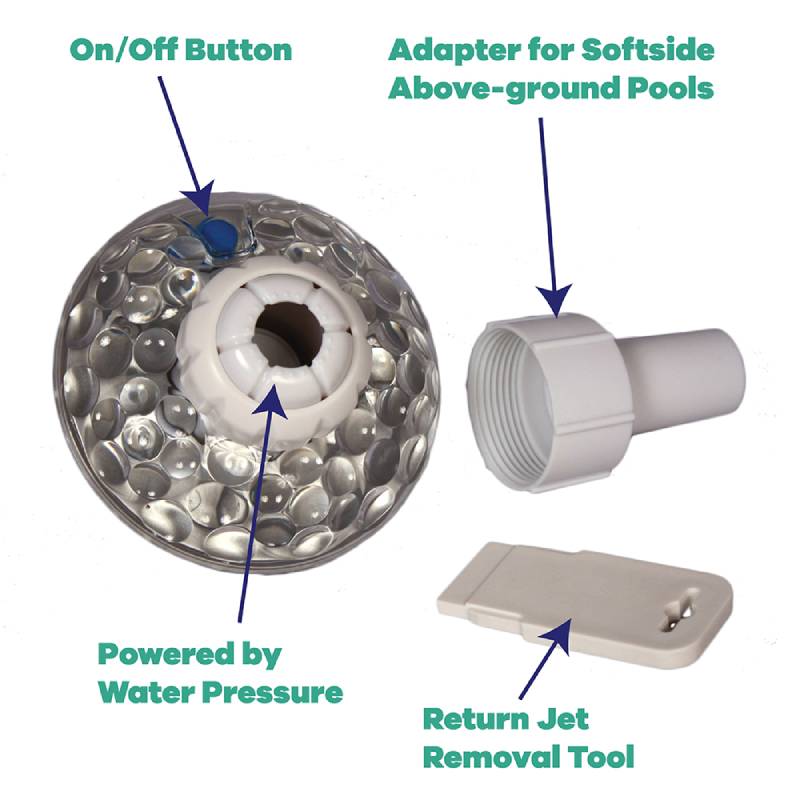 On/Off Button

Adapter for Softside Above-ground Pools

Powered by Water Pressure

Return Jet Removal Tool