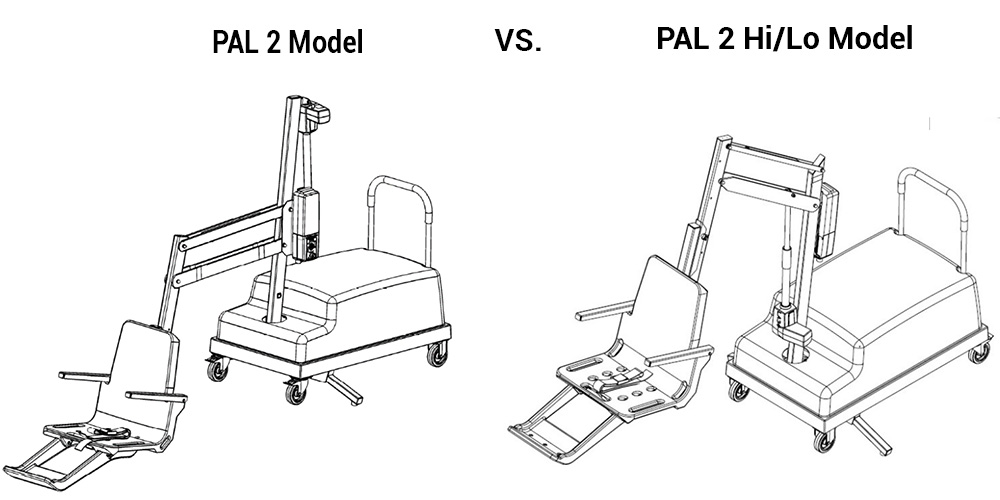 PAL 2 Model VS. PAL 2 Hi/Lo Model