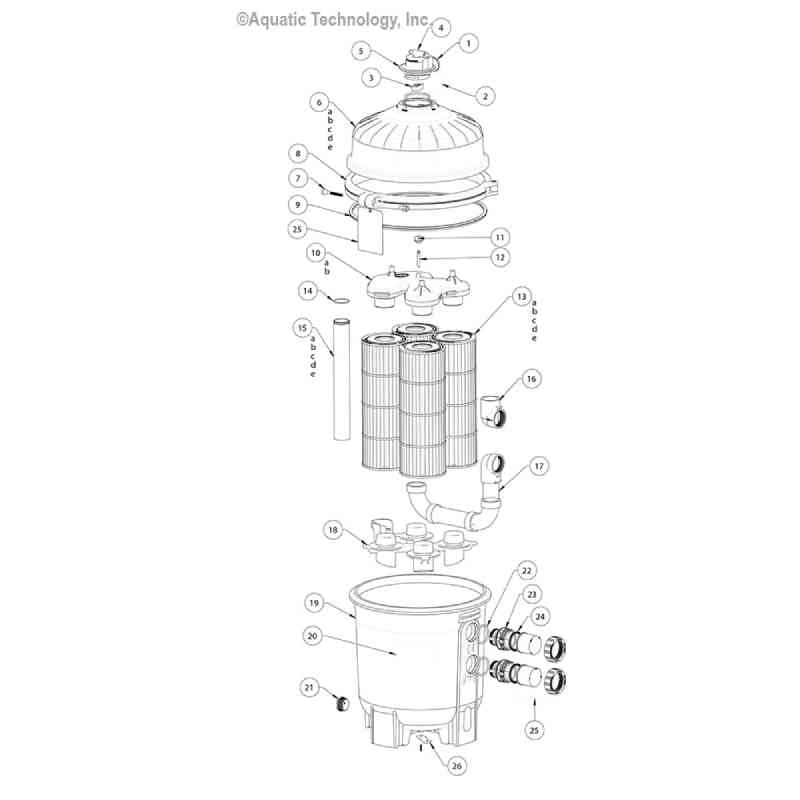 ©Aquatic Technology, Inc.

4
5
1
3
2
6
a
b
c
d
e
8
7
9
25
11
12
10
a
b
14
13
a
b
c
d
e
15
a
b
c
d
e
16
17
18
22
23
24
19
20
21
25
26