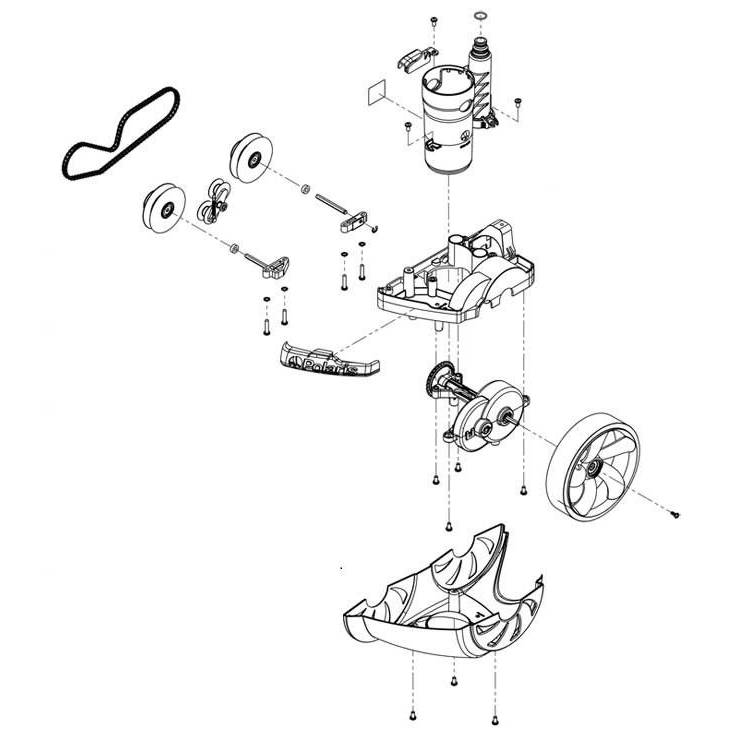 Polaris