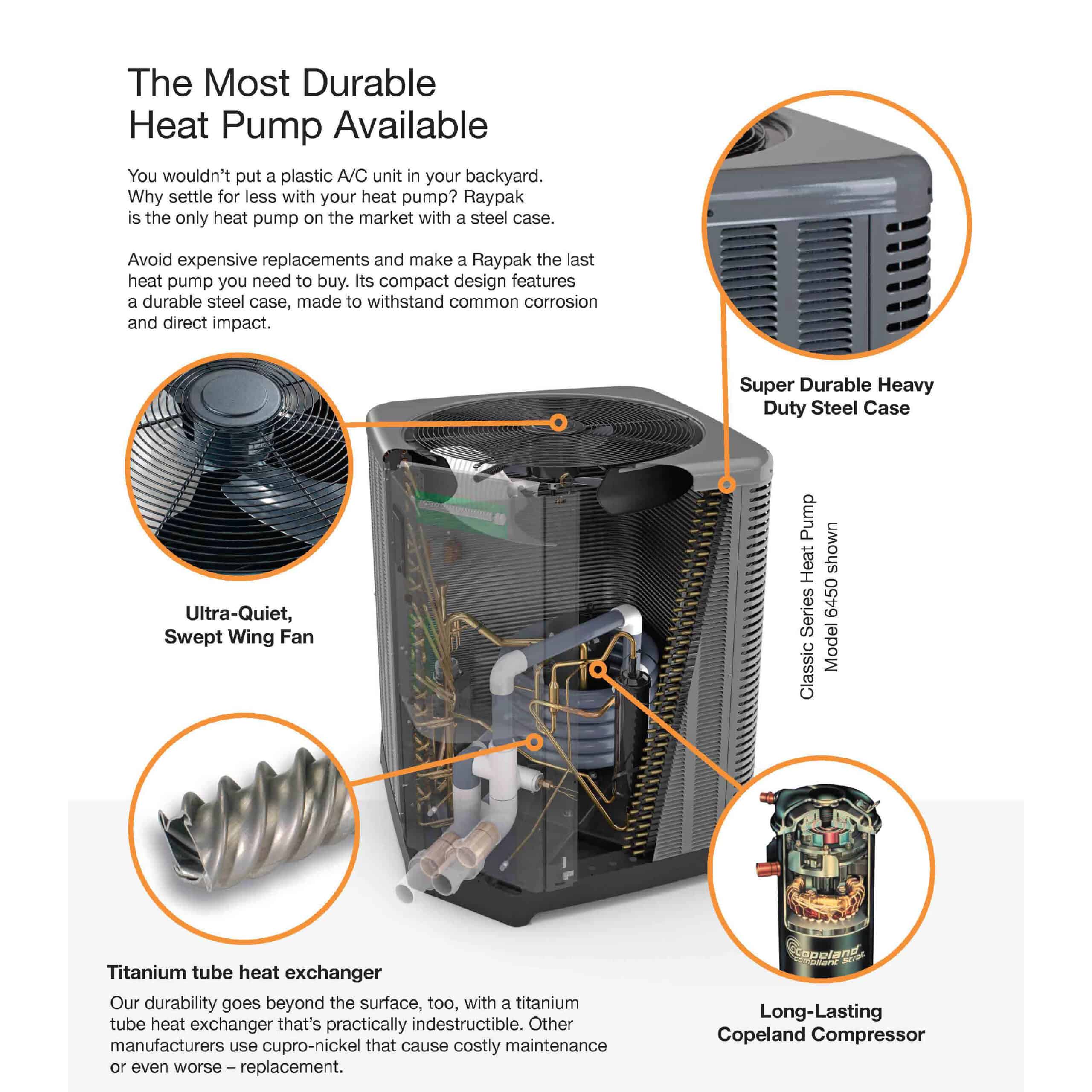 The Most Durable Heat Pump Available

You wouldn't put a plastic A/C unit in your backyard. Why settle for less with your heat pump? Raypak is the only heat pump on the market with a steel case.

Avoid expensive replacements and make a Raypak the last heat pump you need to buy. Its compact design features a durable steel case, made to withstand common corrosion and direct impact.

Super Durable Heavy Duty Steel Case

Ultra-Quiet, Swept Wing Fan

Classic Series Heat Pump
Model 6450 shown

Copeland Compliant Scroll

Titanium tube heat exchanger

Our durability goes beyond the surface, too, with a titanium tube heat exchanger that's practically indestructible. Other manufacturers use cupro-nickel that cause costly maintenance or even worse – replacement.

Long-Lasting Copeland Compressor