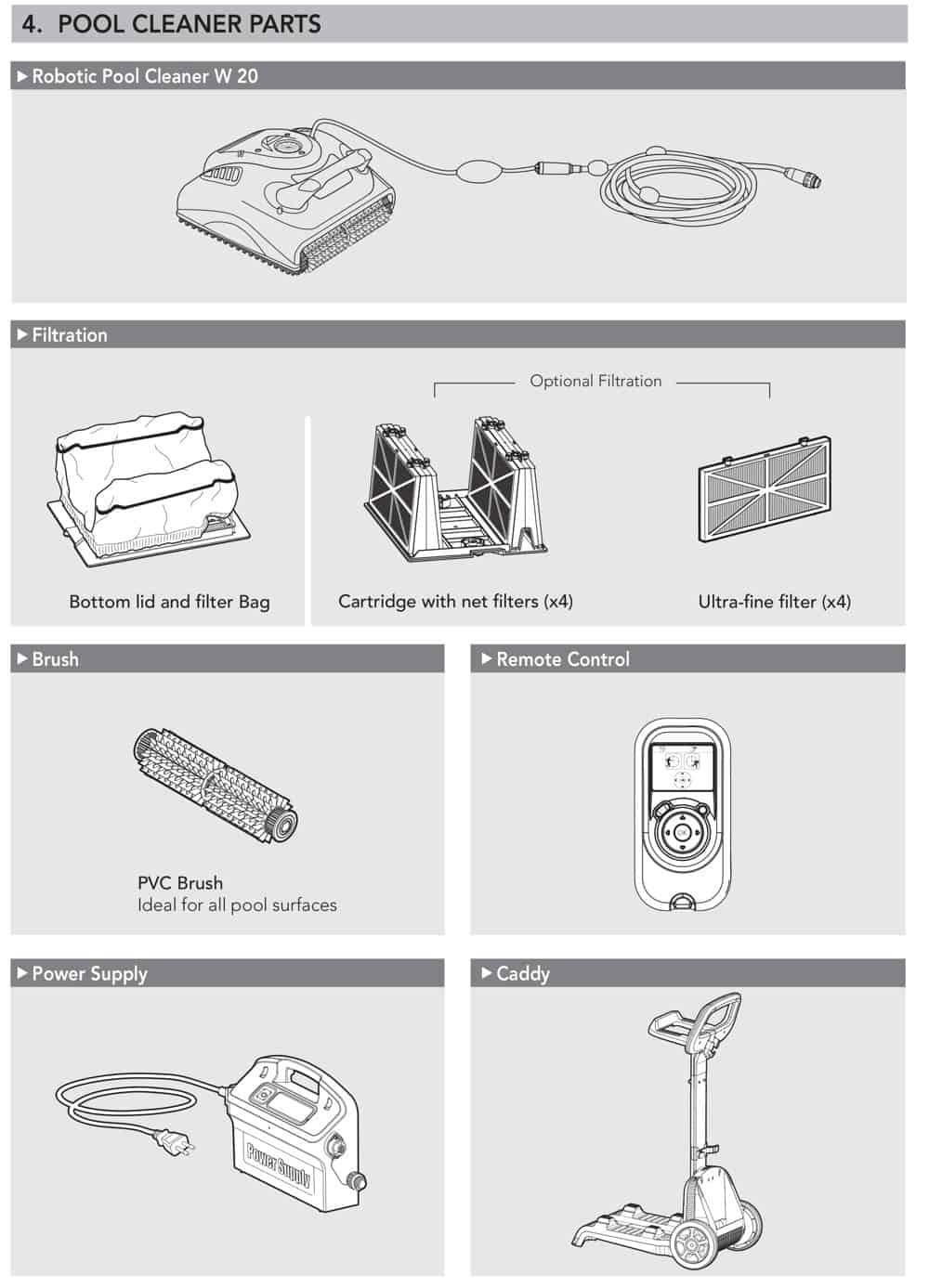 4. POOL CLEANER PARTS

▶ Robotic Pool Cleaner W 20

▶ Filtration

Optional Filtration

Bottom lid and filter Bag

Cartridge with net filters (x4)

Ultra-fine filter (x4)

▶ Brush

PVC Brush
Ideal for all pool surfaces

▶ Remote Control

OK

▶ Power Supply

Power Supply

▶ Caddy