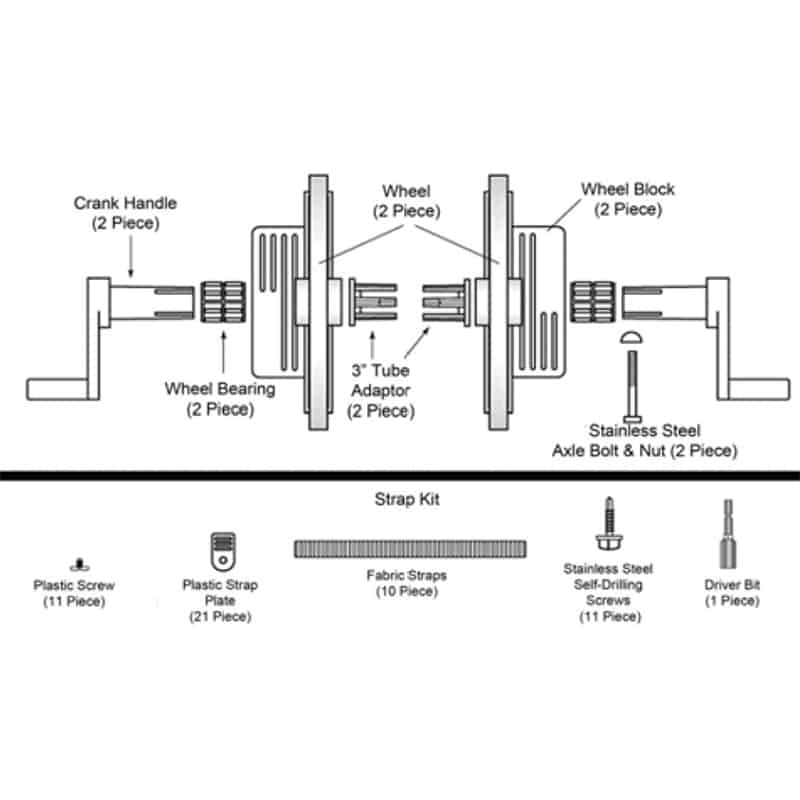 Crank Handle
(2 Piece)

Wheel
(2 Piece)

Wheel Block
(2 Piece)

Wheel Bearing
(2 Piece)

3" Tube
Adaptor
(2 Piece)

Stainless Steel
Axle Bolt & Nut (2 Piece)

Strap Kit

Plastic Screw
(11 Piece)

Plastic Strap
Plate
(21 Piece)

Fabric Straps
(10 Piece)

Stainless Steel
Self-Drilling
Screws
(11 Piece)

Driver Bit
(1 Piece)