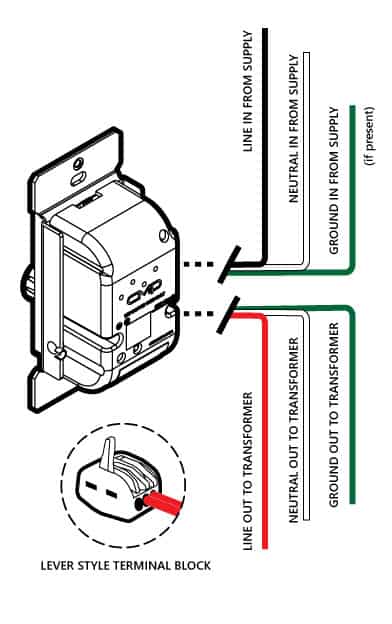 LINE IN FROM SUPPLY
NEUTRAL IN FROM SUPPLY
GROUND IN FROM SUPPLY
(if present)
CMP
LINE OUT TO TRANSFORMER
NEUTRAL OUT TO TRANSFORMER
GROUND OUT TO TRANSFORMER
LEVER STYLE TERMINAL BLOCK