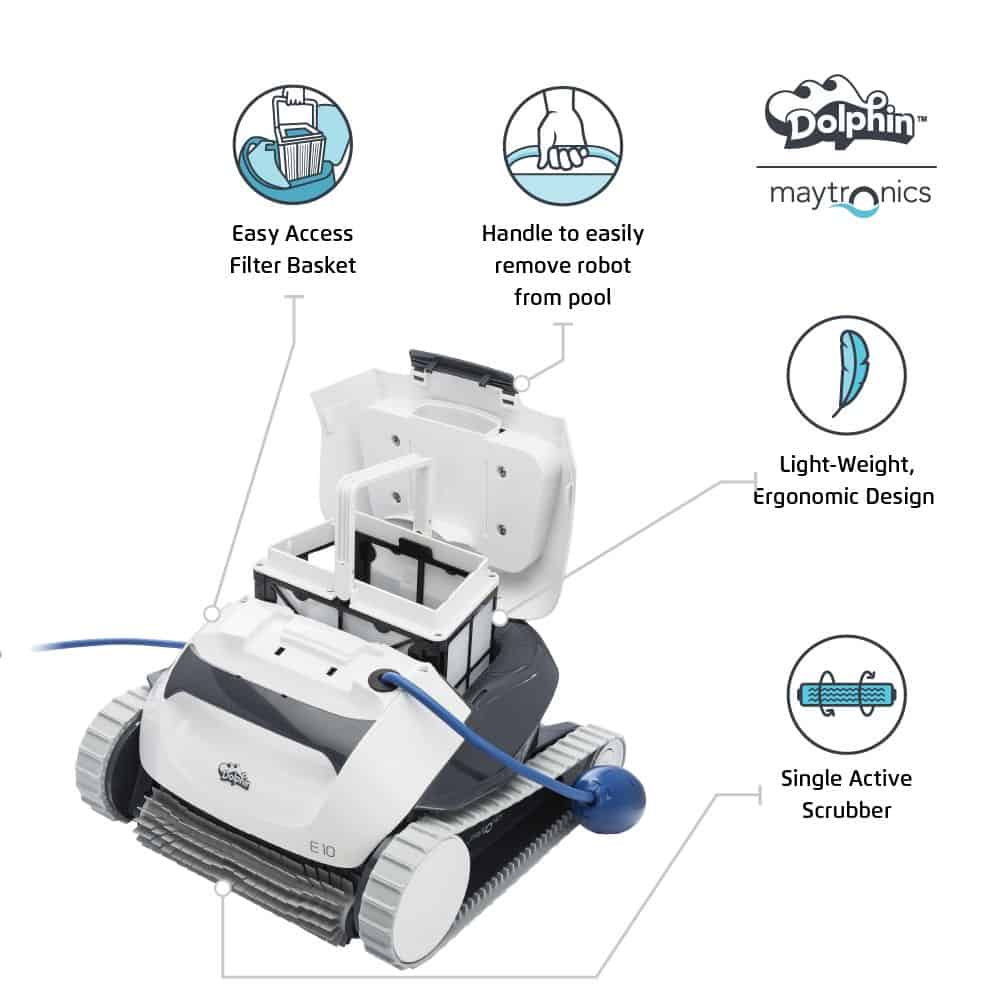 Easy Access Filter Basket

Handle to easily remove robot from pool

Dolphin™

maytronics

Light-Weight, Ergonomic Design

Single Active Scrubber

Dolphin

E10